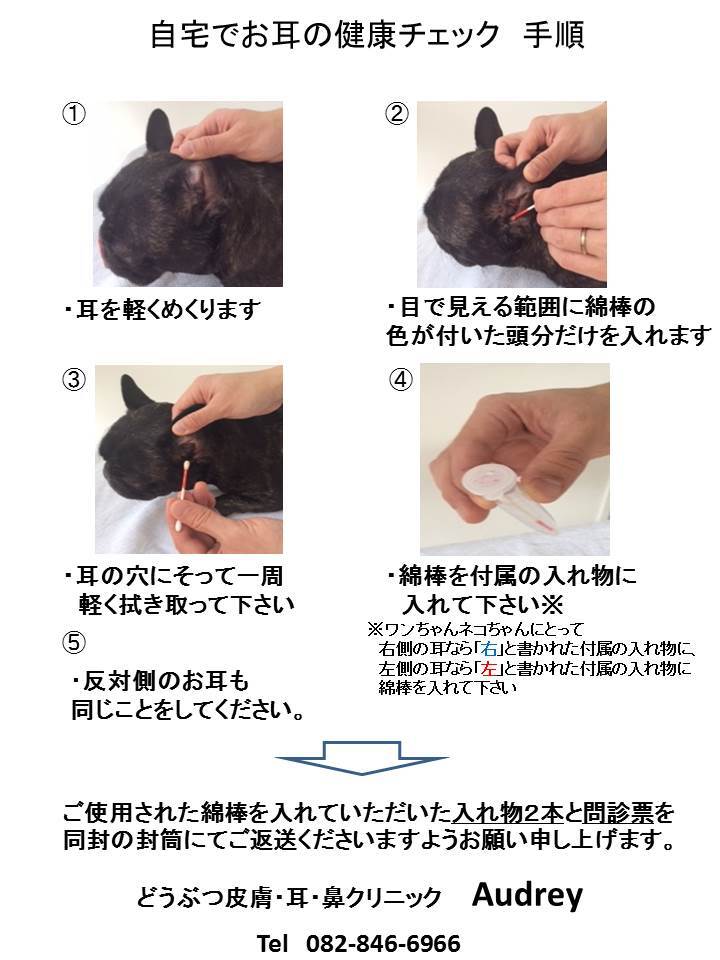 自宅でお耳の健康チェック　手順

①

・耳を軽くめくります

②

・目で見える範囲に綿棒の色が付いた頭分だけを入れます

③

・耳の穴にそって一周軽く拭き取って下さい

④

・綿棒を付属の入れ物に入れて下さい※

※ワンちゃんネコちゃんにとって右側の耳なら「右」と書かれた付属の入れ物に、左側の耳なら「左」と書かれた付属の入れ物に綿棒を入れて下さい

⑤

・反対側のお耳も同じことをしてください。

ご使用された綿棒を入れていただいた入れ物2本と問診票を同封の封筒にてご返送くださいますようお願い申し上げます。

どうぶつ皮膚・耳・鼻クリニック　Audrey

Tel　082-846-6966