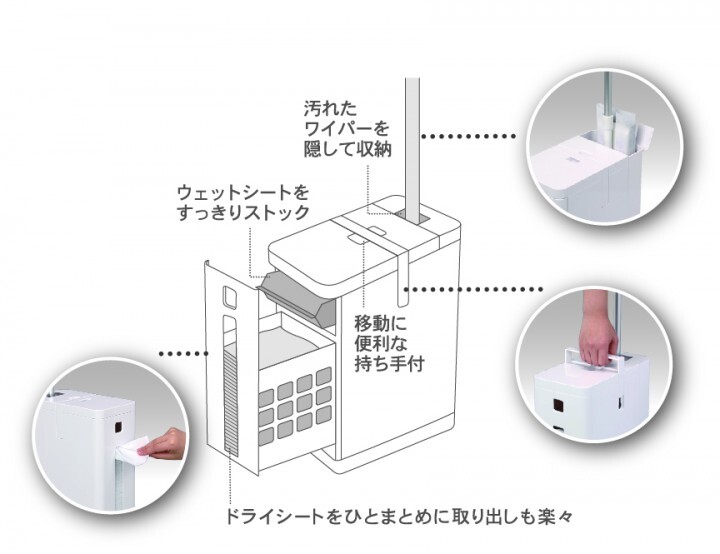 汚れた
ワイパーを
隠して収納

ウェットシートを
すっきりストック

移動に
便利な
持ち手付

ドライシートをひとまとめに取り出しも楽々