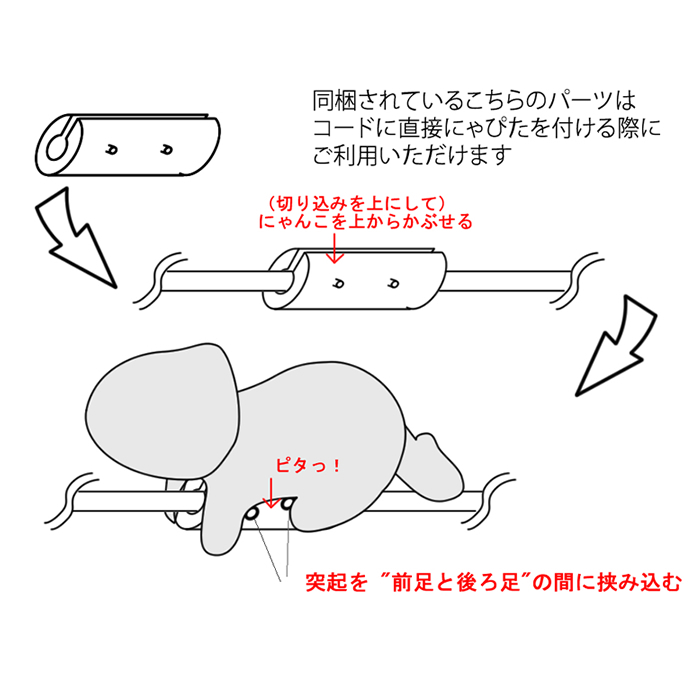 同梱されているこちらのパーツは
コードに直接にゃぴたを付ける際に
ご利用いただけます

（切り込みを上にして）
にゃんこを上からかぶせる

ピタっ！

突起を "前足と後ろ足"の間に挟み込む