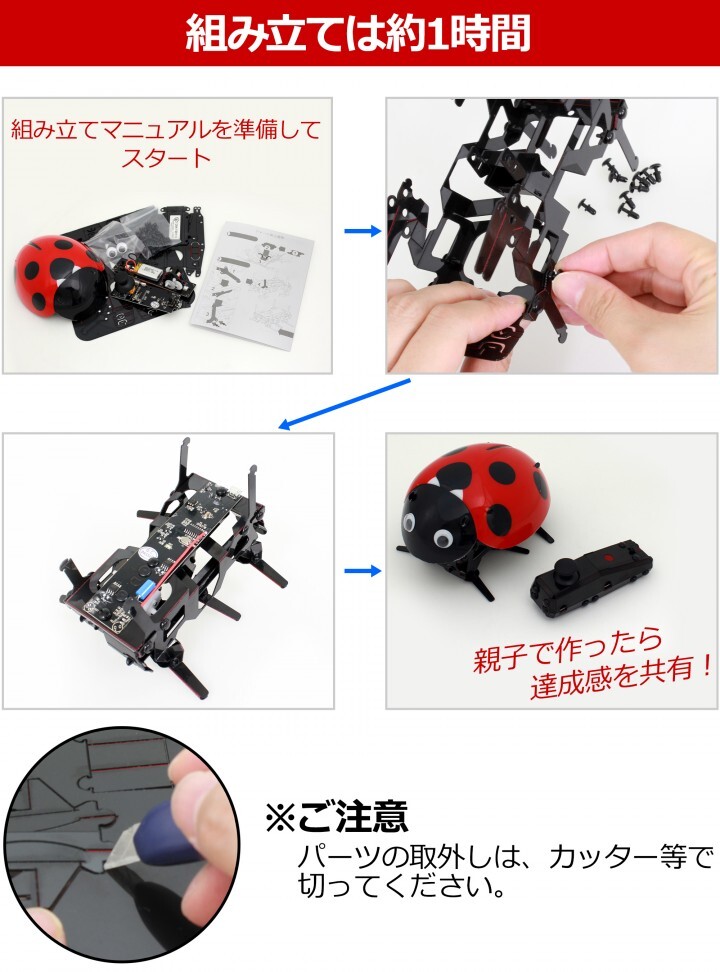 組み立ては約1時間

組み立てマニュアルを準備してスタート

親子で作ったら達成感を共有！

※ご注意
パーツの取外しは、カッター等で切ってください。