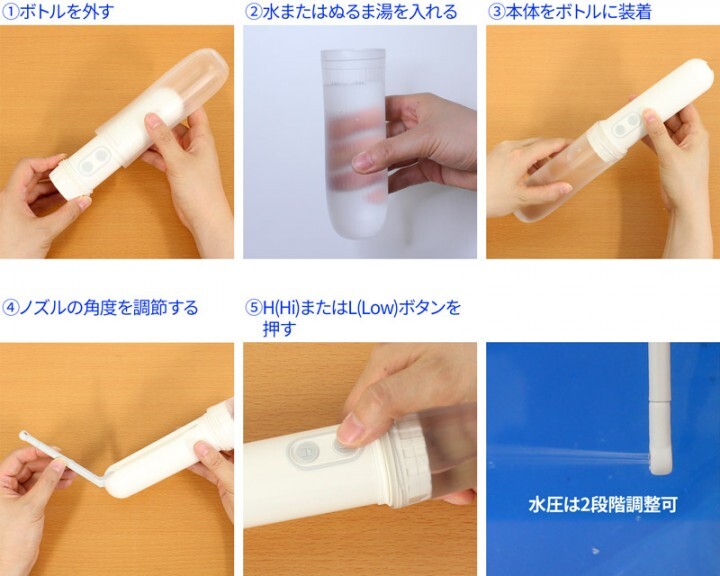 ①ボトルを外す

②水またはぬるま湯を入れる

③本体をボトルに装着

④ノズルの角度を調節する

⑤H(Hi)またはL(Low)ボタンを押す

水圧は2段階調整可