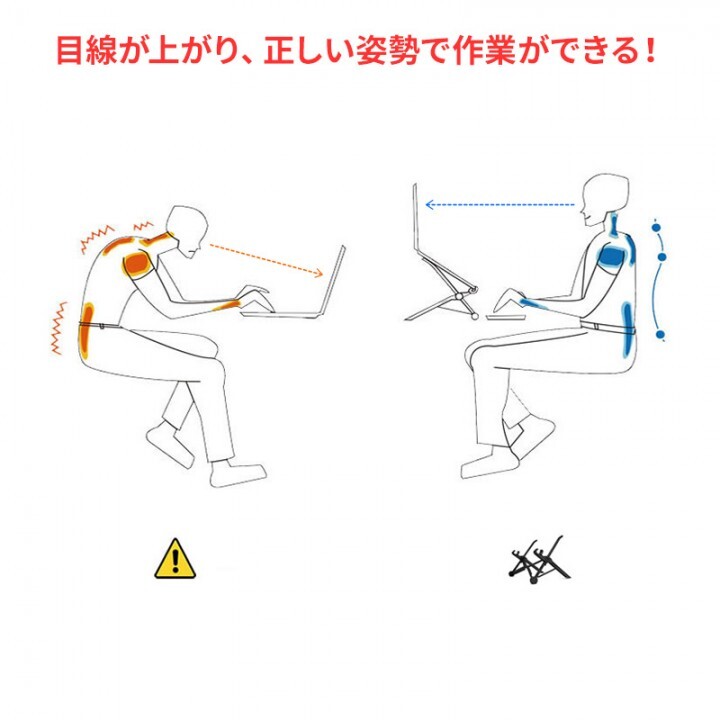 目線が上がり、正しい姿勢で作業ができる！