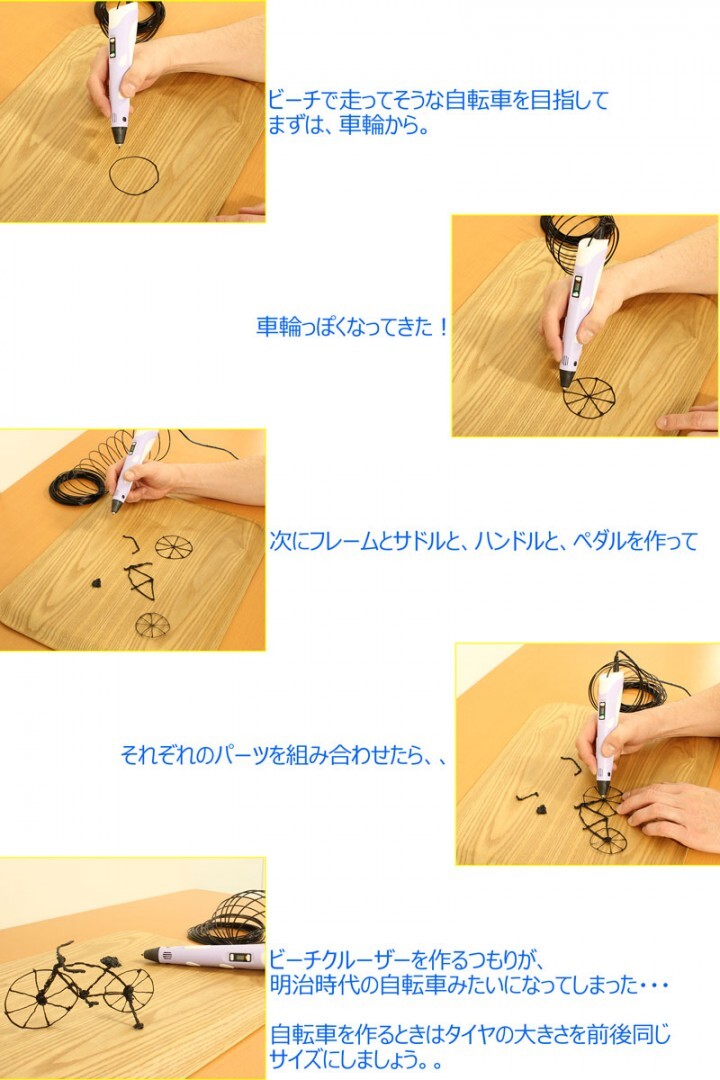 ビーチで走ってそうな自転車を目指して
まずは、車輪から。

車輪っぽくなってきた！

次にフレームとサドルと、ハンドルと、ペダルを作って

それぞれのパーツを組み合わせたら、、

ビーチクルーザーを作るつもりが、
明治時代の自転車みたいになってしまった・・・

自転車を作るときはタイヤの大きさを前後同じサイズにしましょう。。