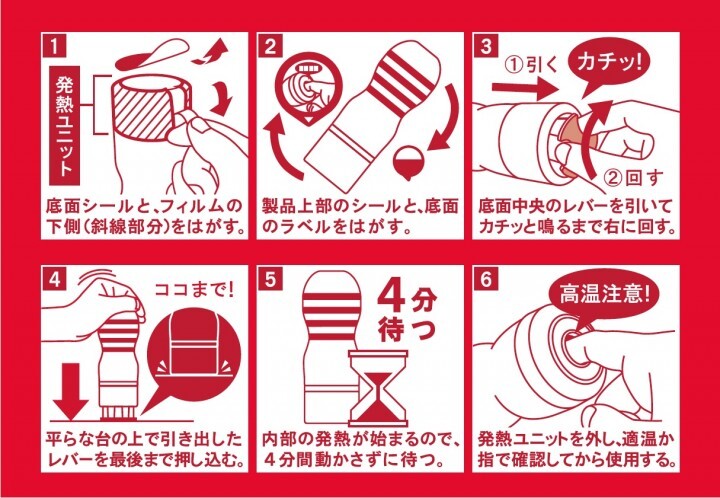 1

発熱ユニット

底面シールと、フィルムの下側(斜線部分)をはがす。

2

製品上部のシールと、底面のラベルをはがす。

3

①引く

カチッ!

②回す

底面中央のレバーを引いてカチッと鳴るまで右に回す。

4

ココまで!

平らな台の上で引き出したレバーを最後まで押し込む。

5

4分待つ

内部の発熱が始まるので、4分間動かさずに待つ。

6

高温注意!

発熱ユニットを外し、適温か指で確認してから使用する。