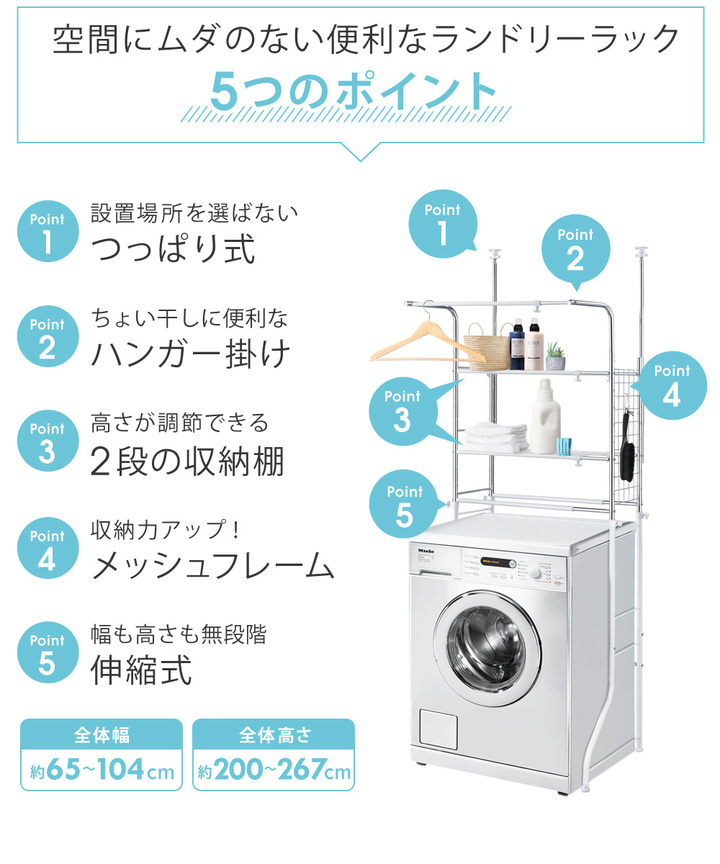 空間にムダのない便利なランドリーラック

5つのポイント

Point 1
設置場所を選ばない
つっぱり式

Point 2
ちょい干しに便利な
ハンガー掛け

Point 3
高さが調節できる
2段の収納棚

Point 4
収納力アップ!
メッシュフレーム

Point 5
幅も高さも無段階
伸縮式

全体幅
約65~104cm

全体高さ
約200~267cm

Point 1

Point 2

Point 3

Point 4

Point 5

Miele