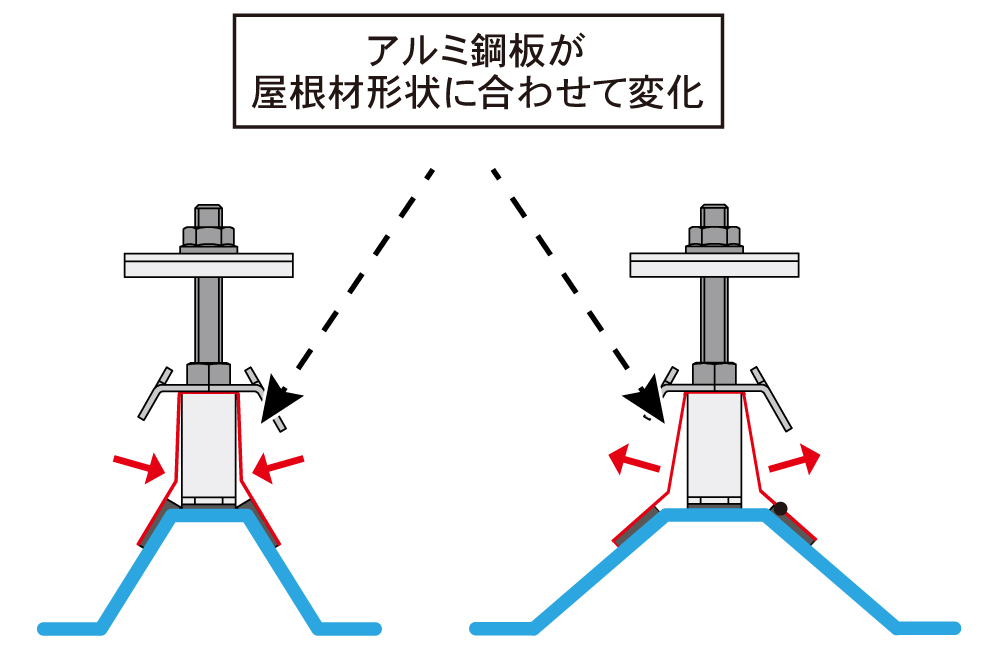 アルミ鋼板が
屋根材形状に合わせて変化