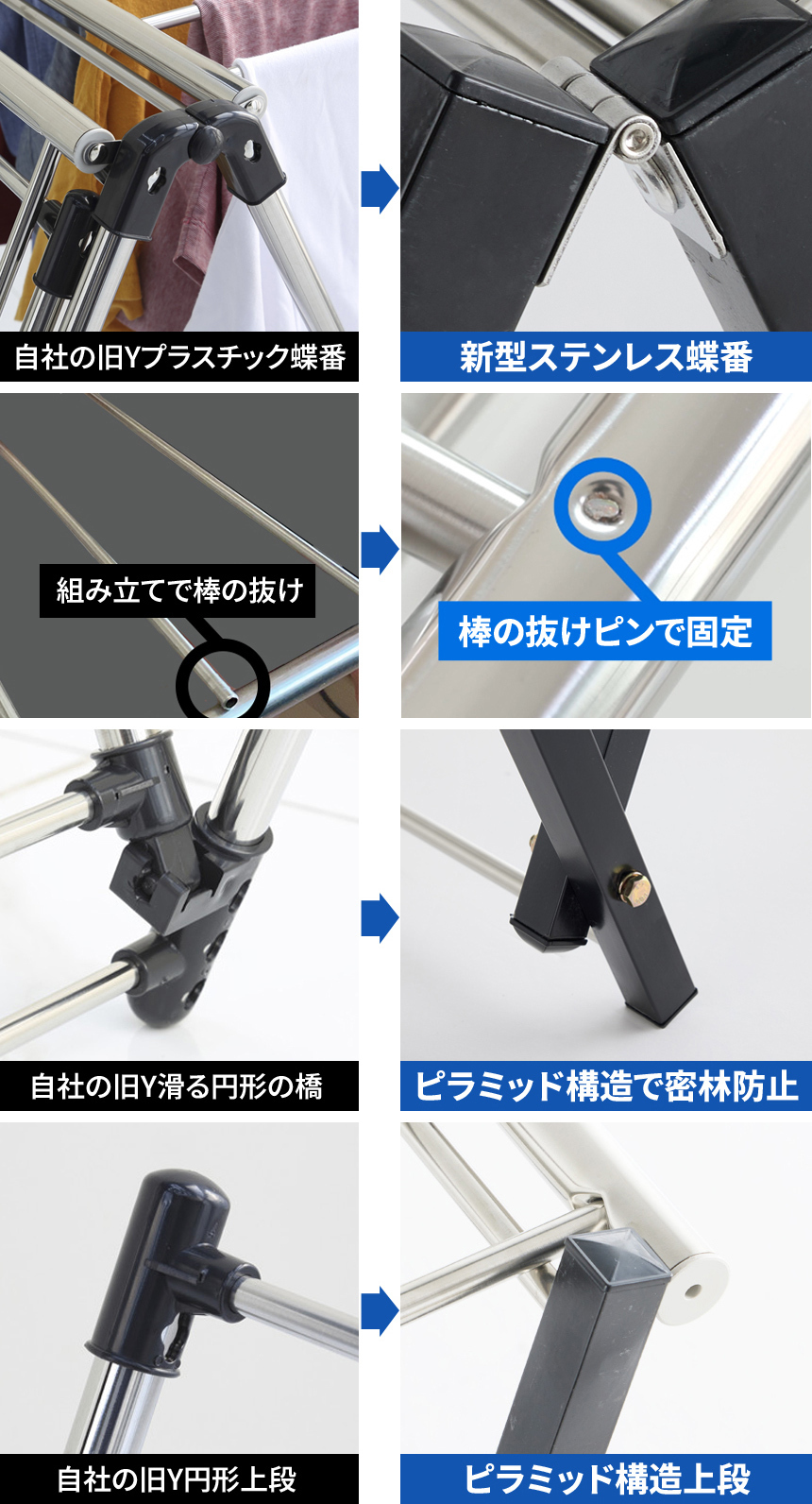 自社の旧Yプラスチック蝶番

新型ステンレス蝶番

組み立てで棒の抜け

棒の抜けピンで固定

自社の旧Y滑る円形の橋

ピラミッド構造で密林防止

自社の旧Y円形上段

ピラミッド構造上段