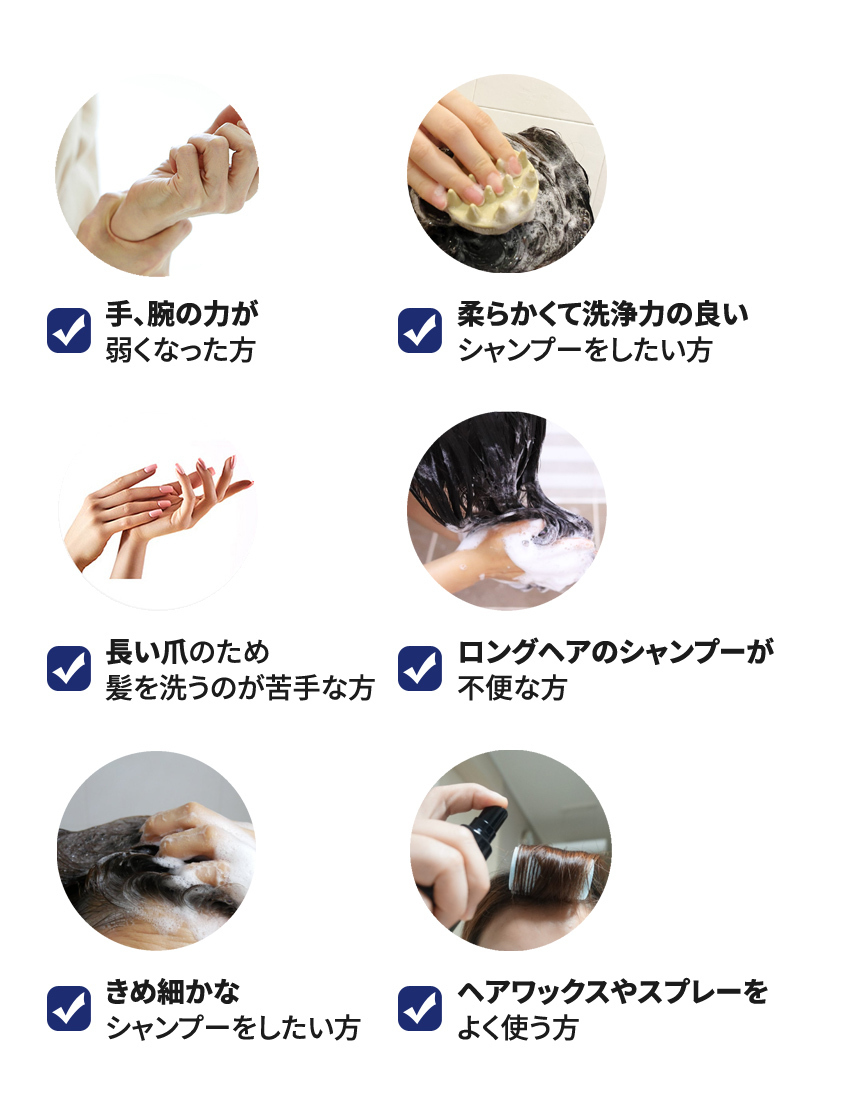 手、腕の力が
弱くなった方

柔らかくて洗浄力の良い
シャンプーをしたい方

長い爪のため
髪を洗うのが苦手な方

ロングヘアのシャンプーが
不便な方

きめ細かな
シャンプーをしたい方

ヘアワックスやスプレーを
よく使う方