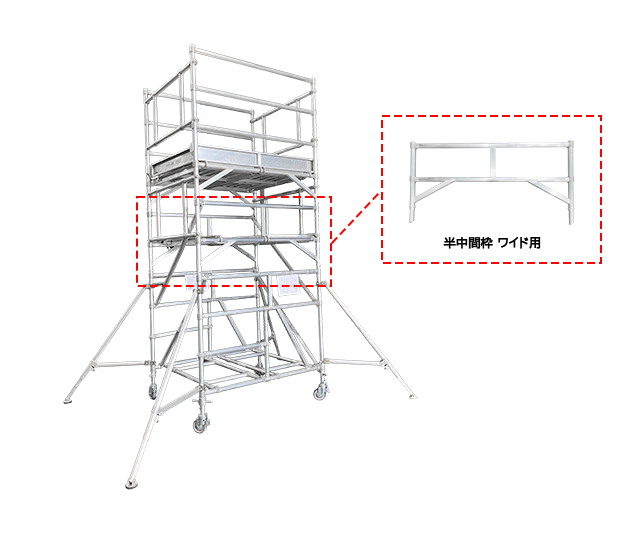 半中間枠 ワイド用