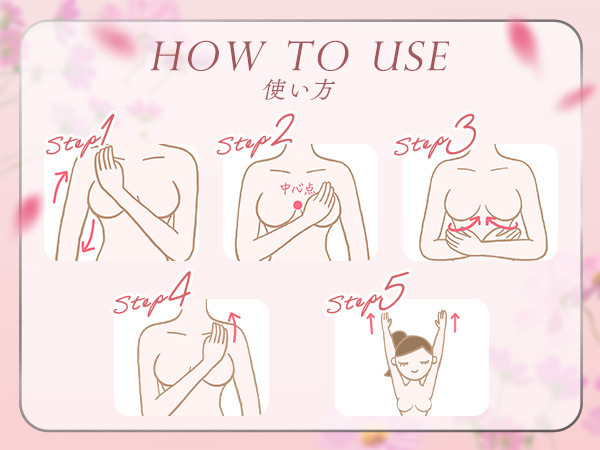 HOW TO USE
使い方

Step1

Step2
中心点

Step3

Step4

Step5