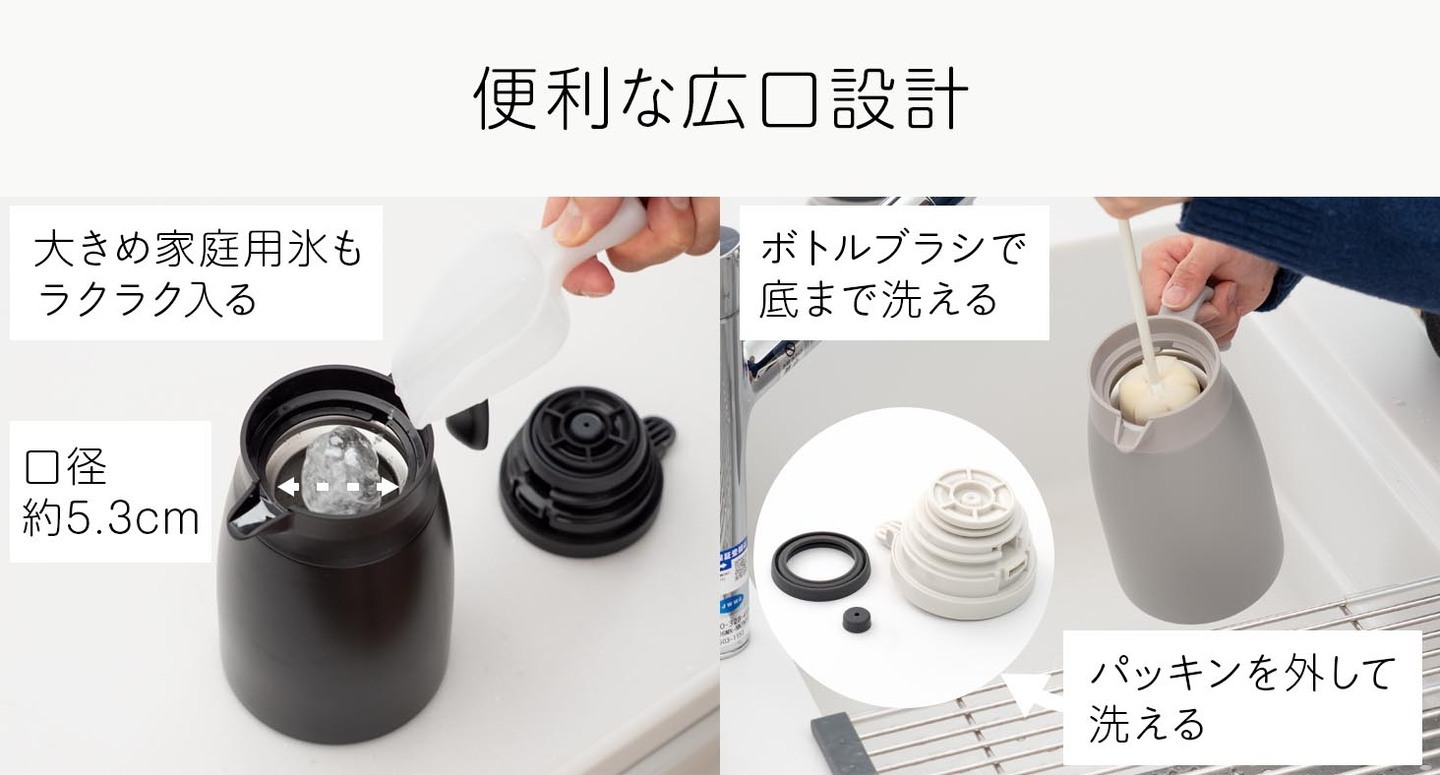 便利な広口設計

大きめ家庭用氷も
ラクラク入る

口径
約5.3cm

ボトルブラシで
底まで洗える

パッキンを外して
洗える