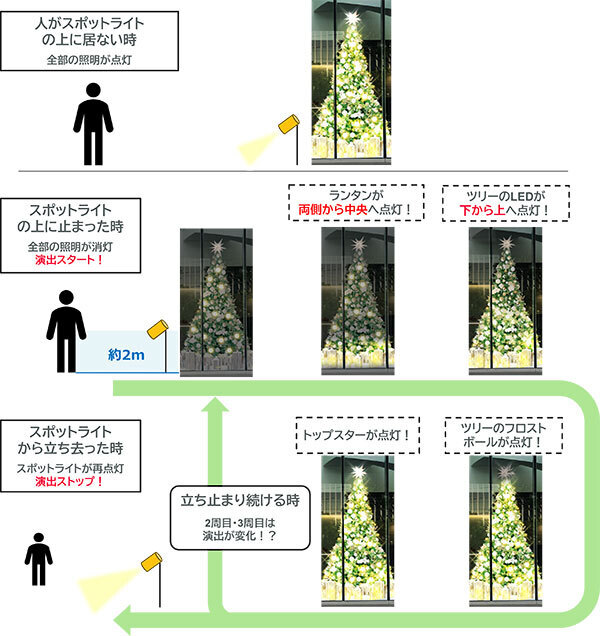 人がスポットライトの上に居ない時
全部の照明が点灯

スポットライトの上に止まった時
全部の照明が消灯
演出スタート！

約2m

ランタンが両側から中央へ点灯！

ツリーのLEDが下から上へ点灯！

スポットライトから立ち去った時
スポットライトが再点灯
演出ストップ！

立ち止まり続ける時
2周目・3周目は演出が変化！？

トップスターが点灯！

ツリーのフロストボールが点灯！