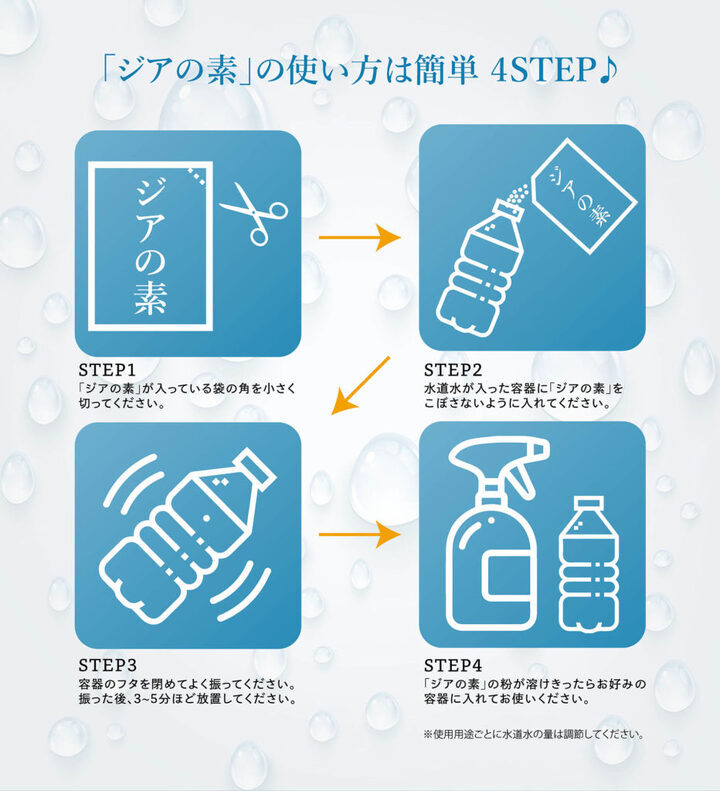 「ジアの素」の使い方は簡単 4STEP♪

ジアの素

STEP1
「ジアの素」が入っている袋の角を小さく切ってください。

ジアの素

STEP2
水道水が入った容器に「ジアの素」をこぼさないように入れてください。

STEP3
容器のフタを閉めてよく振ってください。振った後、3~5分ほど放置してください。

STEP4
「ジアの素」の粉が溶けきったらお好みの容器に入れてお使いください。

※使用用途ごとに水道水の量は調節してください。