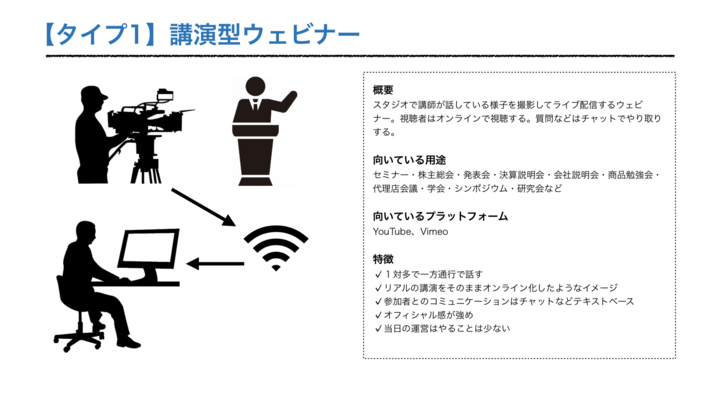 【タイプ1】講演型ウェビナー

概要
スタジオで講師が話している様子を撮影してライブ配信するウェビナー。視聴者はオンラインで視聴する。質問などはチャットでやり取りする。

向いている用途
セミナー・株主総会・発表会・決算説明会・会社説明会・商品勉強会・代理店会議・学会・シンポジウム・研究会など

向いているプラットフォーム
YouTube、Vimeo

特徴
✓ 1対多で一方通行で話す
✓ リアルの講演をそのままオンライン化したようなイメージ
✓ 参加者とのコミュニケーションはチャットなどテキストベース
✓ オフィシャル感が強め
✓ 当日の運営はやることは少ない