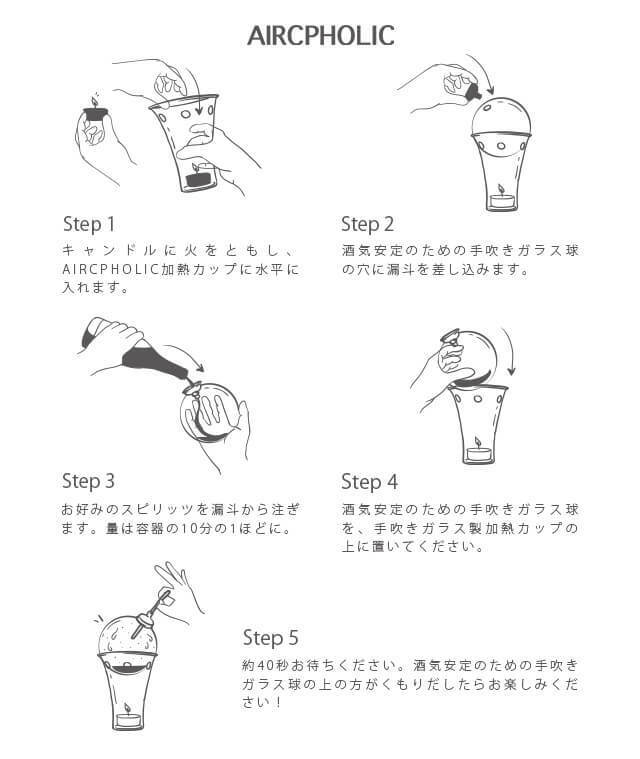 AIRCPHOLIC

Step 1
キャンドルに火をともし、AIRCPHOLIC加熱カップに水平に入れます。

Step 2
酒気安定のための手吹きガラス球の穴に漏斗を差し込みます。

Step 3
お好みのスピリッツを漏斗から注ぎます。量は容器の10分の1ほどに。

Step 4
酒気安定のための手吹きガラス球を、手吹きガラス製加熱カップの上に置いてください。

Step 5
約40秒お待ちください。酒気安定のための手吹きガラス球の上の方がくもりだしたらお楽しみください！