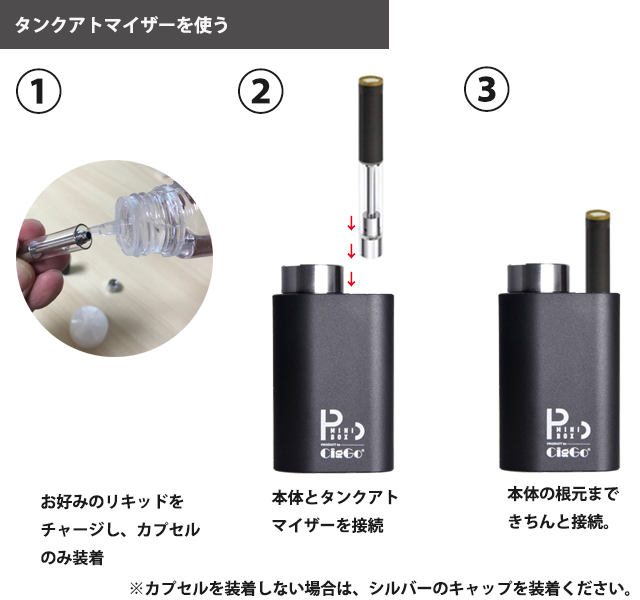 タンクアトマイザーを使う

①

②

③

P MINI BOX
PRODUCT by
CigGo

P MINI BOX
PRODUCT by
CigGo

お好みのリキッドをチャージし、カプセルのみ装着

本体とタンクアトマイザーを接続

本体の根元まできちんと接続。

※カプセルを装着しない場合は、シルバーのキャップを装着ください。