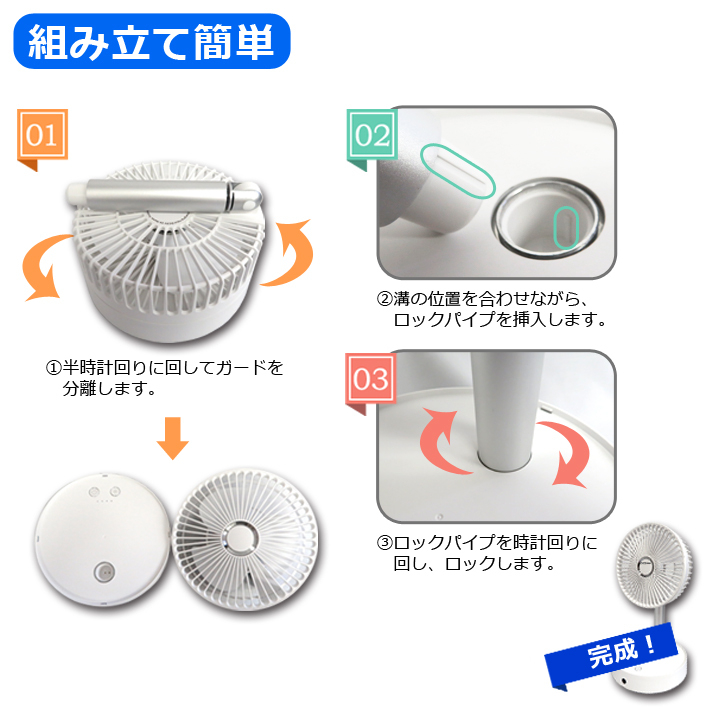 組み立て簡単

01

①半時計回りに回してガードを分離します。

02

②溝の位置を合わせながら、ロックパイプを挿入します。

03

③ロックパイプを時計回りに回し、ロックします。

完成！