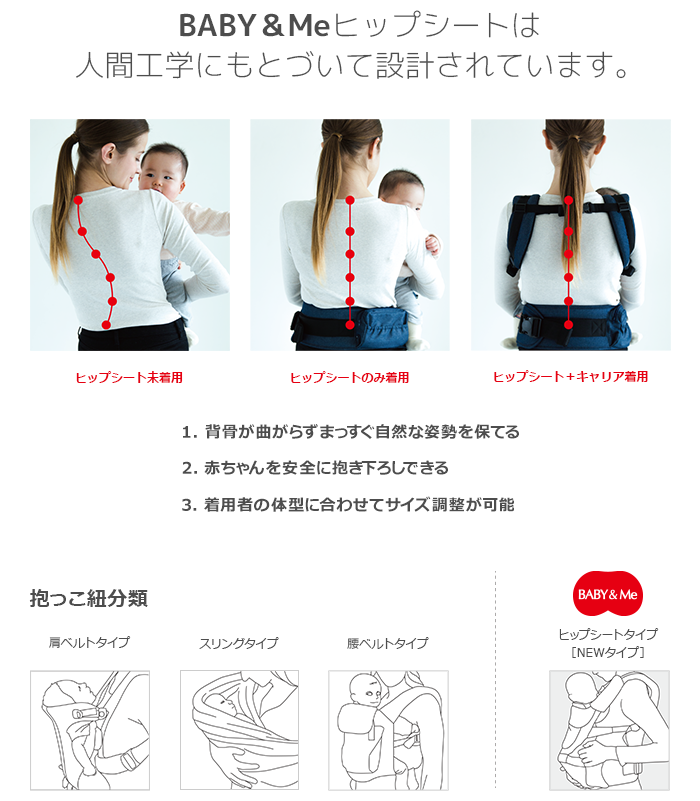 BABY＆Meヒップシートは
人間工学にもとづいて設計されています。

ヒップシート未着用

ヒップシートのみ着用

ヒップシート＋キャリア着用

1. 背骨が曲がらずまっすぐ自然な姿勢を保てる

2. 赤ちゃんを安全に抱き下ろしできる

3. 着用者の体型に合わせてサイズ調整が可能

抱っこ紐分類

肩ベルトタイプ

スリングタイプ

腰ベルトタイプ

BABY＆Me

ヒップシートタイプ
［NEWタイプ］