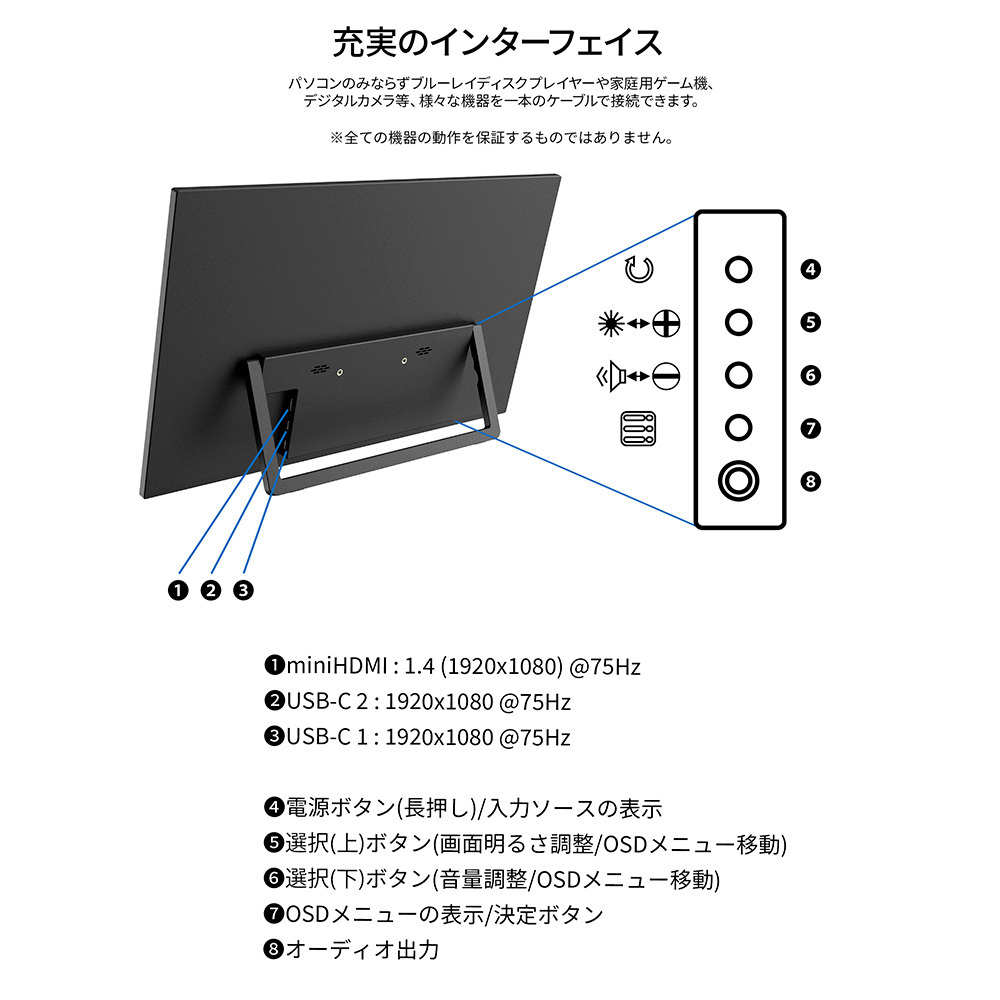 充実のインターフェイス

パソコンのみならずブルーレイディスクプレイヤーや家庭用ゲーム機、デジタルカメラ等、様々な機器を一本のケーブルで接続できます。

※全ての機器の動作を保証するものではありません。

❹
❺
❻
❼
❽

❶ ❷ ❸

❶miniHDMI : 1.4 (1920x1080) @75Hz
❷USB-C 2 : 1920x1080 @75Hz
❸USB-C 1 : 1920x1080 @75Hz

❹電源ボタン(長押し)/入力ソースの表示
❺選択(上)ボタン(画面明るさ調整/OSDメニュー移動)
❻選択(下)ボタン(音量調整/OSDメニュー移動)
❼OSDメニューの表示/決定ボタン
❽オーディオ出力