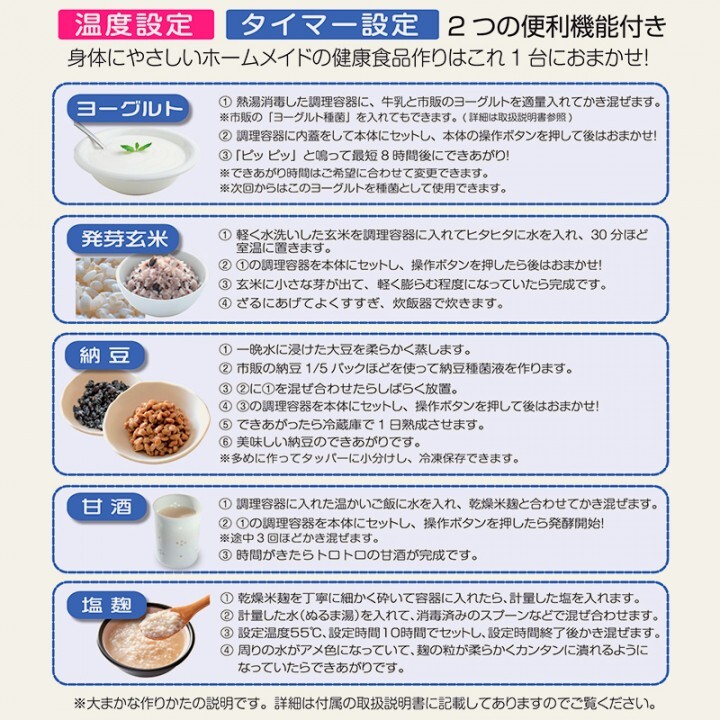 温度設定 タイマー設定 2つの便利機能付き

身体にやさしいホームメイドの健康食品作りはこれ1台におまかせ!

ヨーグルト

① 熱湯消毒した調理容器に、牛乳と市販のヨーグルトを適量入れてかき混ぜます。
※市販の「ヨーグルト種菌」を入れてもできます。(詳細は取扱説明書参照)
② 調理容器に内蓋をして本体にセットし、本体の操作ボタンを押して後はおまかせ!
③「ピッ ピッ」と鳴って最短8時間後にできあがり!
※できあがり時間はご希望に合わせて変更できます。
※次回からはこのヨーグルトを種菌として使用できます。

発芽玄米

① 軽く水洗いした玄米を調理容器に入れてヒタヒタに水を入れ、30分ほど室温に置きます。
② ①の調理容器を本体にセットし、操作ボタンを押したら後はおまかせ!
③ 玄米に小さな芽が出て、軽く膨らむ程度になっていたら完成です。
④ ざるにあげてよくすすぎ、炊飯器で炊きます。

納豆

① 一晩水に浸けた大豆を柔らかく蒸します。
② 市販の納豆1/5パックほどを使って納豆種菌液を作ります。
③ ②に①を混ぜ合わせたらしばらく放置。
④ ③の調理容器を本体にセットし、操作ボタンを押して後はおまかせ!
⑤ できあがったら冷蔵庫で1日熟成させます。
⑥ 美味しい納豆のできあがりです。
※多めに作ってタッパーに小分けし、冷凍保存できます。

甘酒

① 調理容器に入れた温かいご飯に水を入れ、乾燥米麹と合わせてかき混ぜます。
② ①の調理容器を本体にセットし、操作ボタンを押したら発酵開始!
※途中3回ほどかき混ぜます。
③ 時間がきたらトロトロの甘酒が完成です。

塩麹

① 乾燥米麹を丁寧に細かく砕いて容器に入れたら、計量した塩を入れます。
② 計量した水(ぬるま湯)を入れて、消毒済みのスプーンなどで混ぜ合わせます。
③ 設定温度55℃、設定時間10時間でセットし、設定時間終了後かき混ぜます。
④ 周りの水がアメ色になっていて、麹の粒が柔らかくカンタンに潰れるようになっていたらできあがりです。

※大まかな作りかたの説明です。詳細は付属の取扱説明書に記載してありますのでご覧ください。